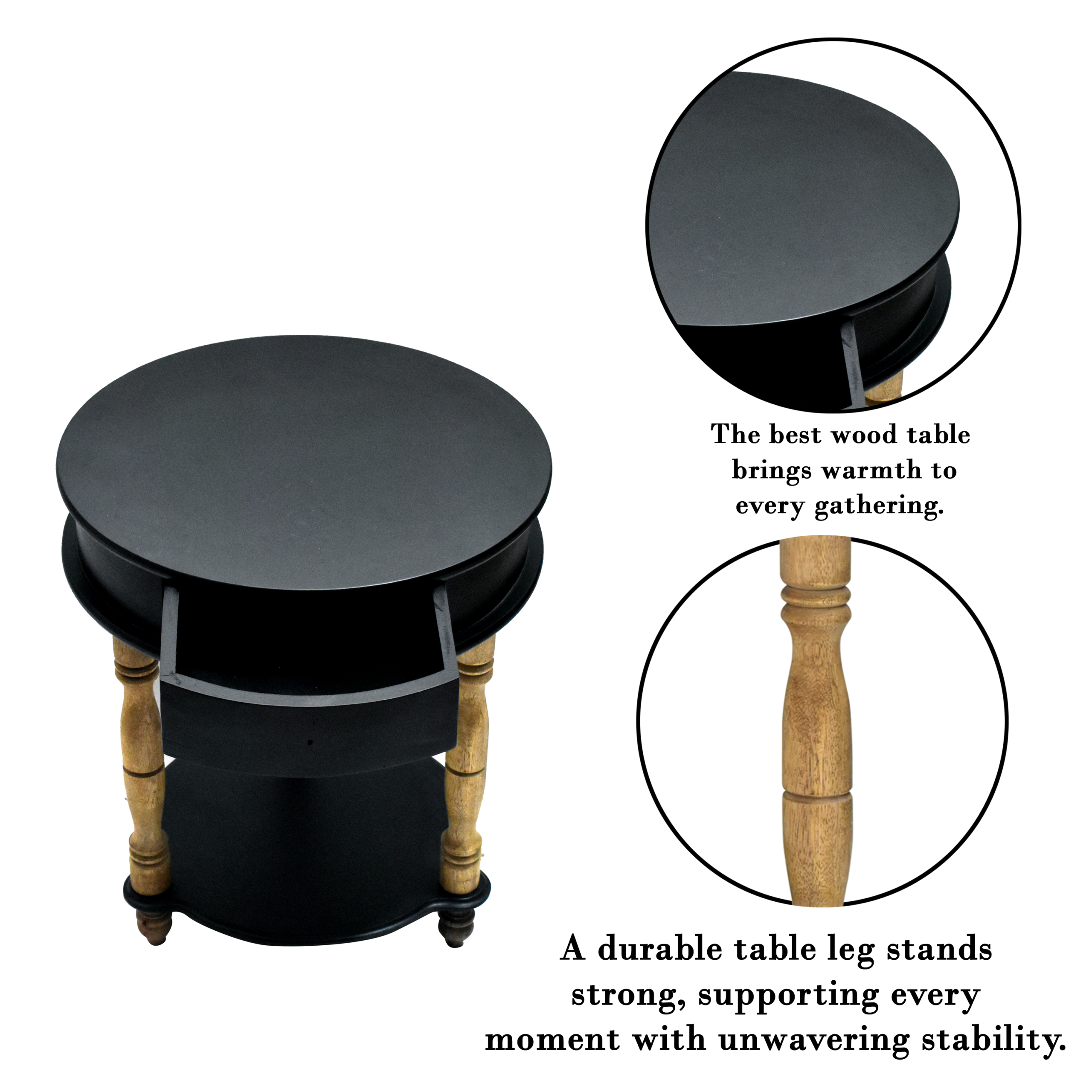 The best wood table brings warmth to every gathering.

A durable table leg stands strong, supporting every moment with unwavering stability.